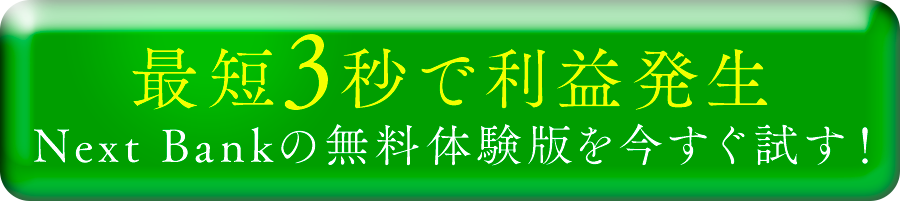 最短3秒で利益発生
Next Bankの無料体験版を今すぐ試す！